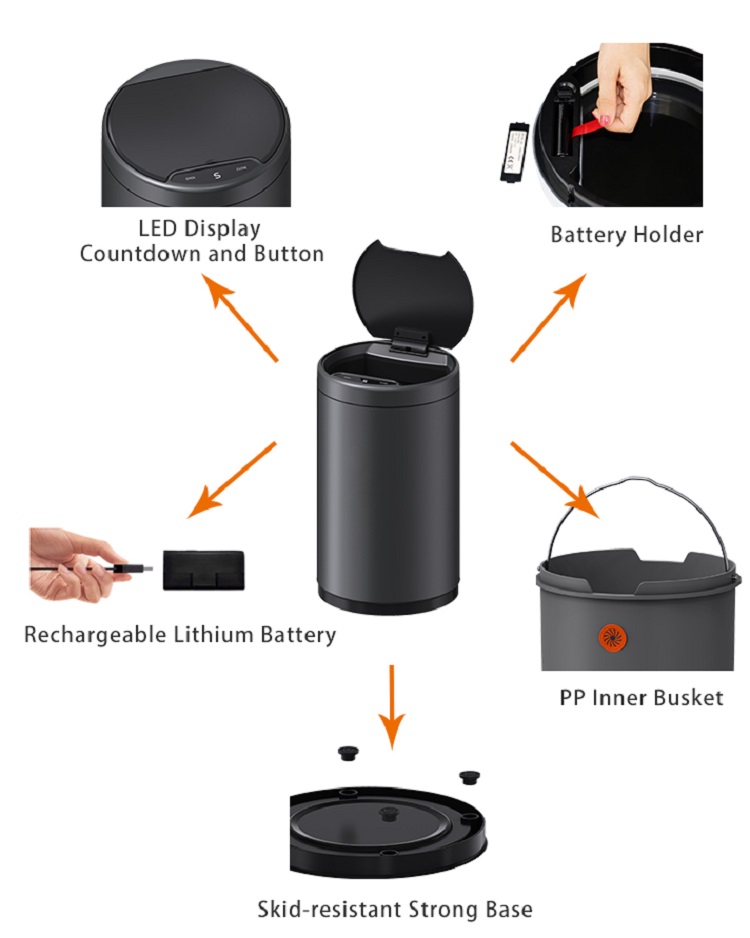 LED Display
Countdown and Button

Battery Holder

Rechargeable Lithium Battery

PP Inner Busket

Skid-resistant Strong Base